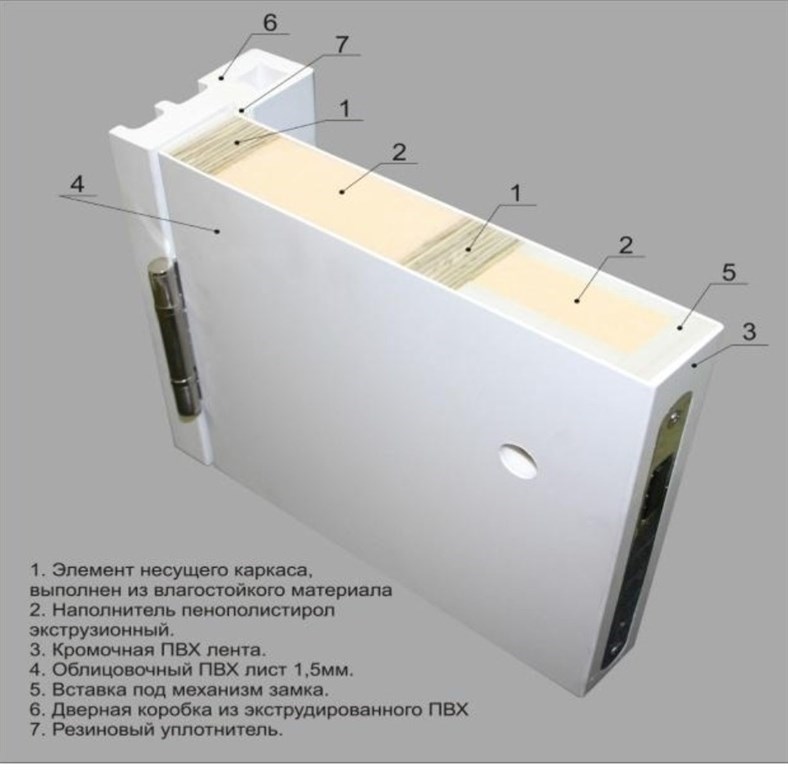 6
7
1
2
4
1
2
5
3

1. Элемент несущего каркаса, выполнен из влагостойкого материала
2. Наполнитель пенополистирол экструзионный.
3. Кромочная ПВХ лента.
4. Облицовочный ПВХ лист 1,5мм.
5. Вставка под механизм замка.
6. Дверная коробка из экструдированного ПВХ
7. Резиновый уплотнитель.